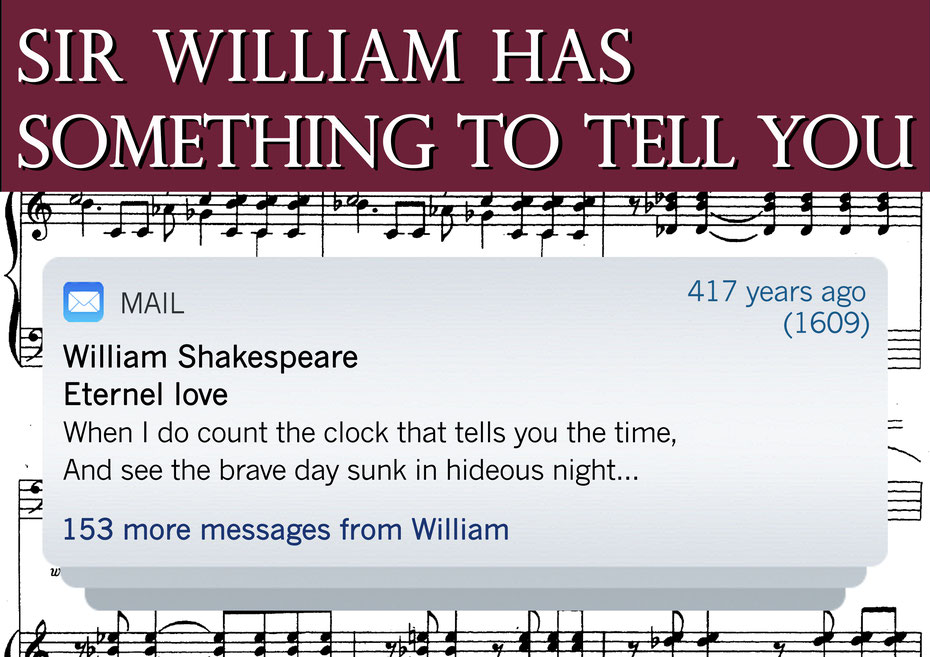 SIR WILLIAM HAS SOMETHING TO TELL YOU

MAIL

417 years ago (1609)

William Shakespeare

Eternel love

When I do count the clock that tells you the time,
And see the brave day sunk in hideous night...

153 more messages from William